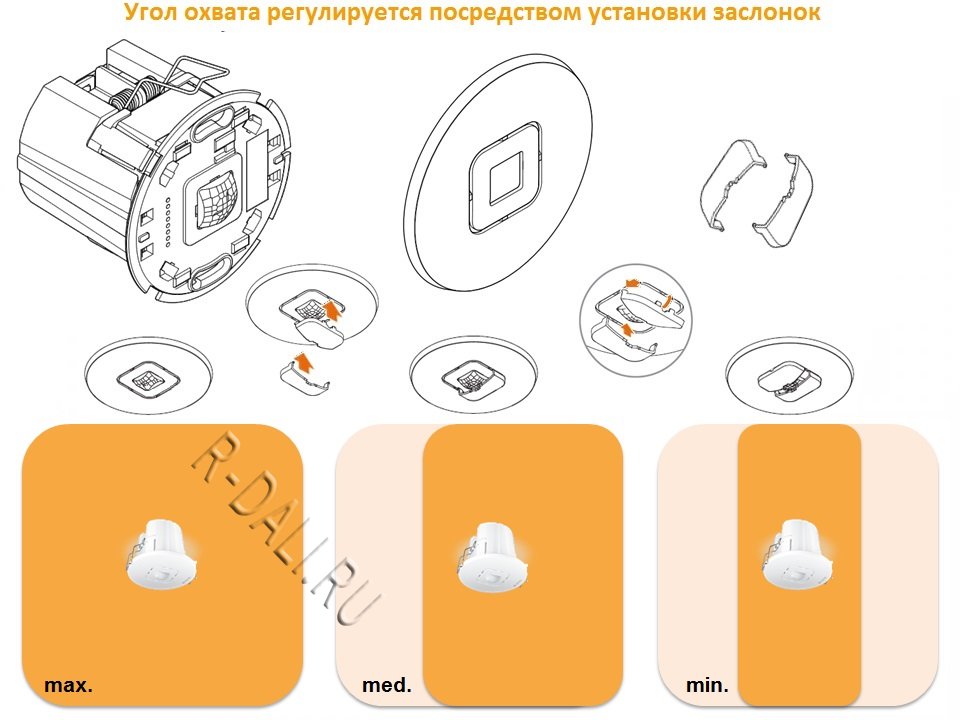 Угол охвата регулируется посредством установки заслонок

R-DALI.RU

max.

med.

min.