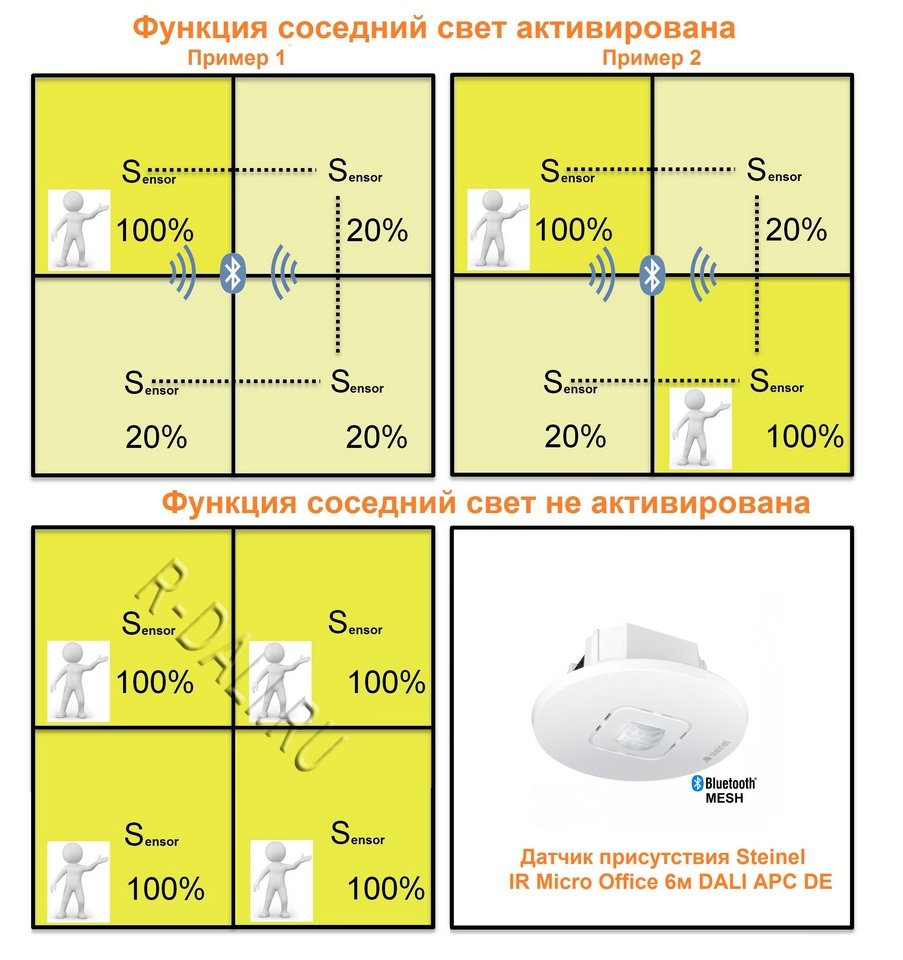 Функция соседний свет активирована

Пример 1

Sensor Sensor

100% 20%

Sensor Sensor

20% 20%

Пример 2

Sensor Sensor

100% 20%

Sensor Sensor

20% 100%

Функция соседний свет не активирована

Sensor Sensor

100% 100%

Sensor Sensor

100% 100%

R-DALI.RU

steinel

Bluetooth MESH

Датчик присутствия Steinel IR Micro Office 6м DALI APC DE