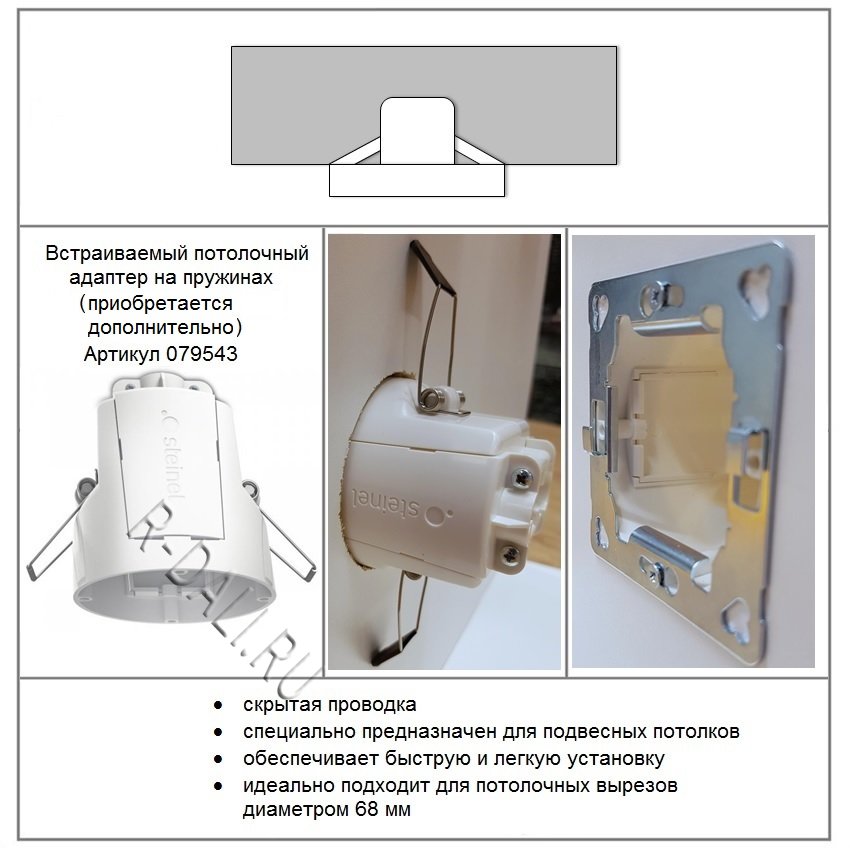 Встраиваемый потолочный адаптер на пружинах (приобретается дополнительно)
Артикул 079543

steinel

R-DALI.RU

steinel

• скрытая проводка
• специально предназначен для подвесных потолков
• обеспечивает быструю и легкую установку
• идеально подходит для потолочных вырезов диаметром 68 мм